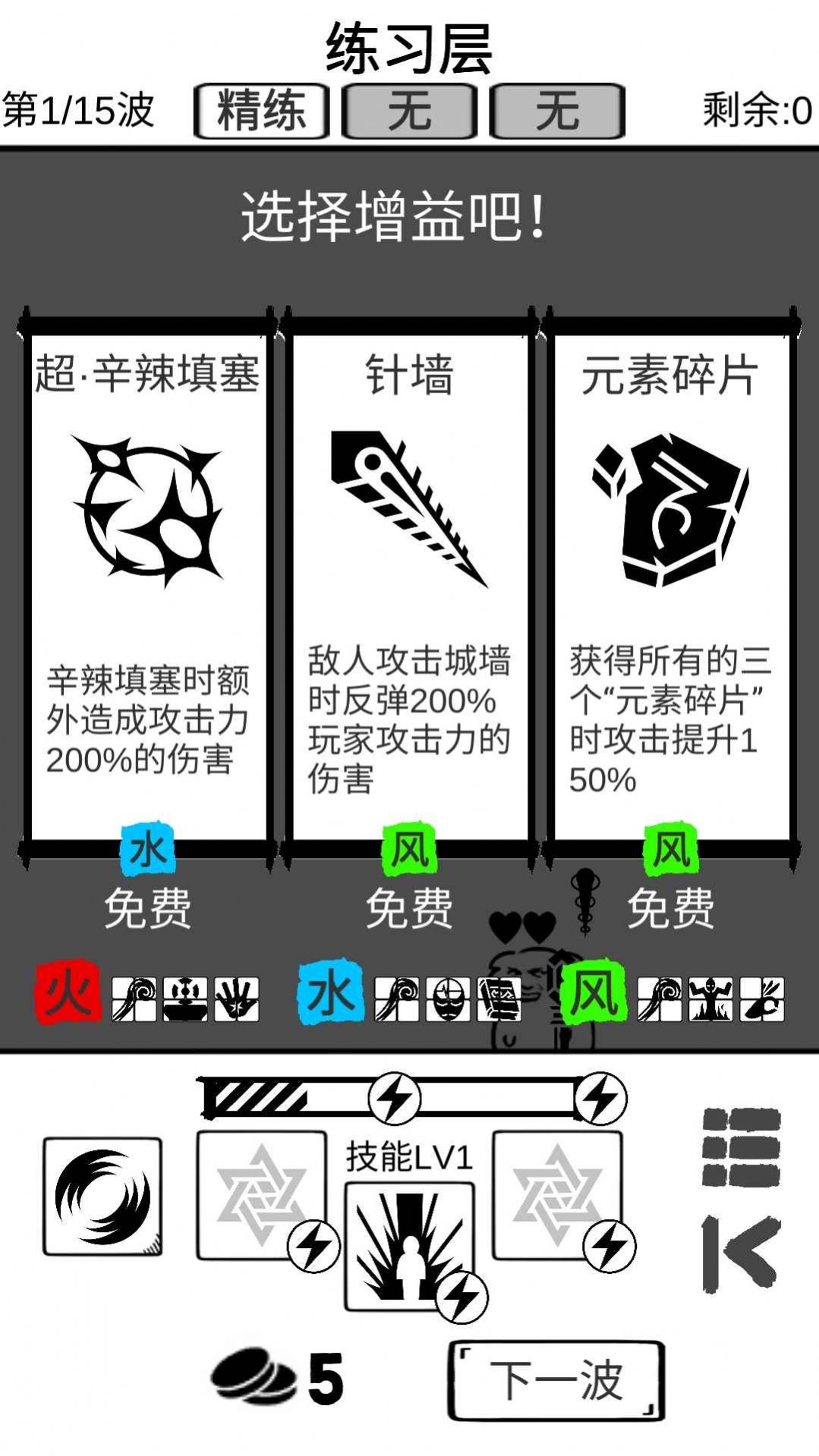 练习层

第1/15波 精练 无 无 剩余:0

选择增益吧!

超·辛辣填塞

辛辣填塞时额外造成攻击力200%的伤害

水

免费

针墙

敌人攻击城墙时反弹200%玩家攻击力的伤害

风

免费

元素碎片

获得所有的三个“元素碎片”时攻击提升150%

风

免费

火 水 风

技能LV1

5

下一波