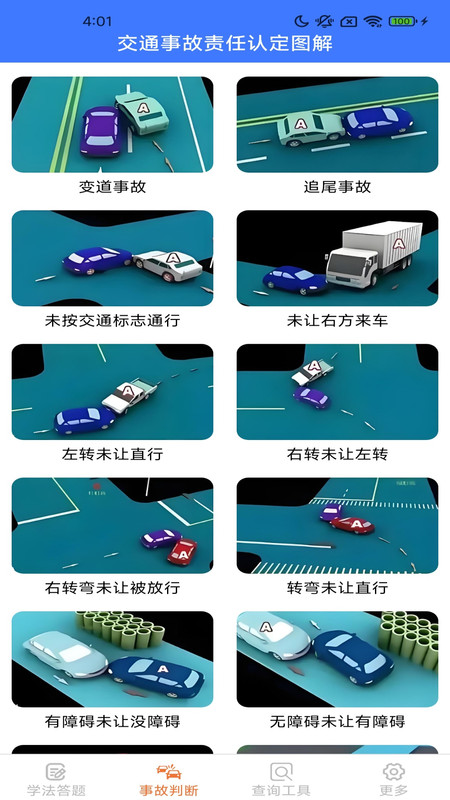 4:01

100

交通事故责任认定图解

A

变道事故

A

追尾事故

A

未按交通标志通行

A

未让右方来车

A

左转未让直行

A

右转未让左转

A

右转弯未让被放行

A

转弯未让直行

A

有障碍未让没障碍

A

无障碍未让有障碍

学法答题

事故判断

查询工具

更多