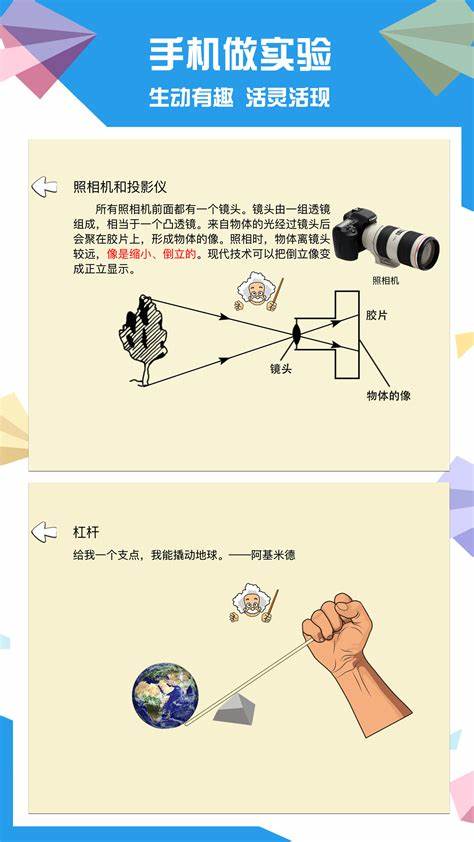 手机做实验

生动有趣 活灵活现

照相机和投影仪

所有照相机前面都有一个镜头。镜头由一组透镜组成，相当于一个凸透镜。来自物体的光经过镜头后会聚在胶片上，形成物体的像。照相时，物体离镜头较远，像是缩小、倒立的。现代技术可以把倒立像变成正立显示。

照相机

胶片

镜头

物体的像

杠杆

给我一个支点，我能撬动地球。——阿基米德