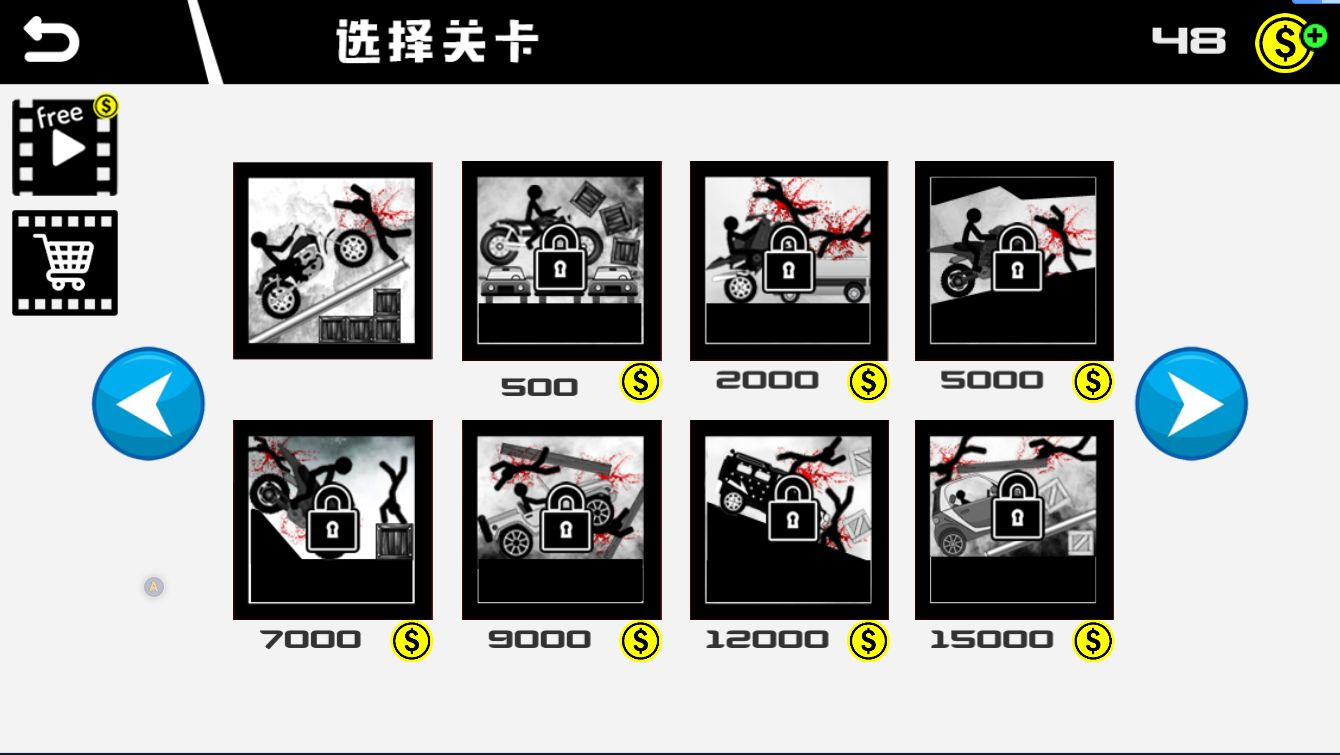 选择关卡

48

free

500
2000
5000

7000
9000
12000
15000