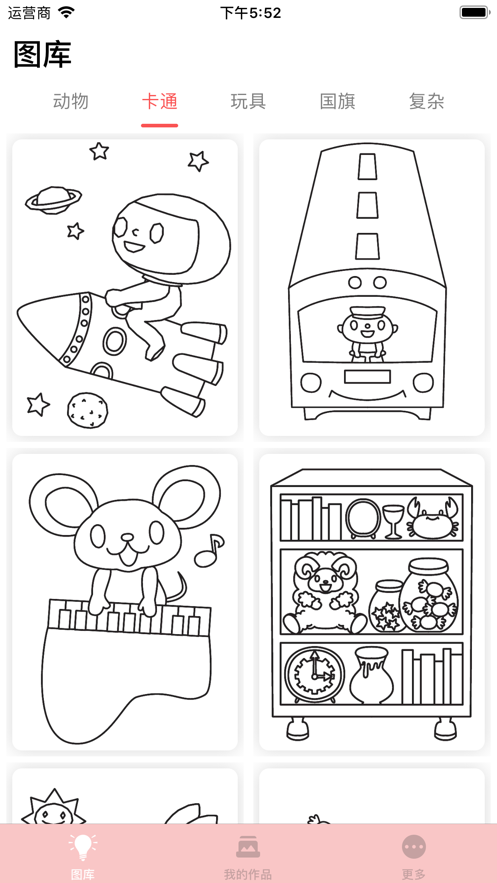 运营商 下午5:52

图库

动物 卡通 玩具 国旗 复杂

图库 我的作品 更多