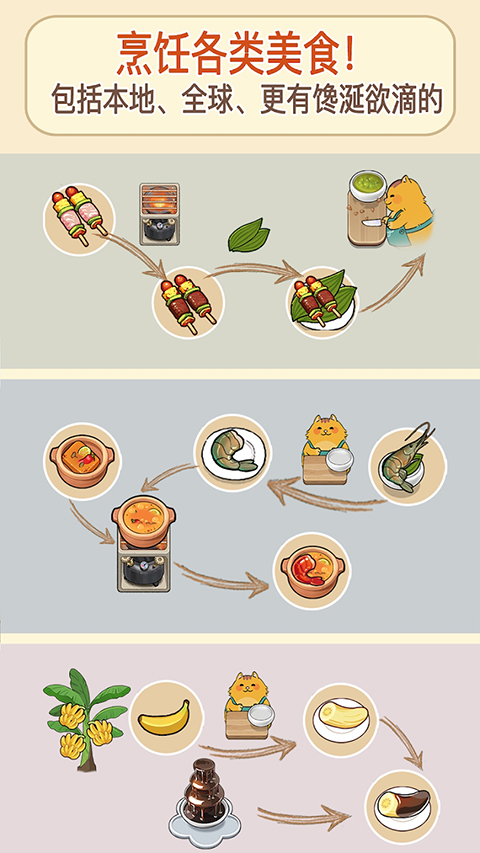 烹饪各类美食!
包括本地、全球、更有馋涎欲滴的