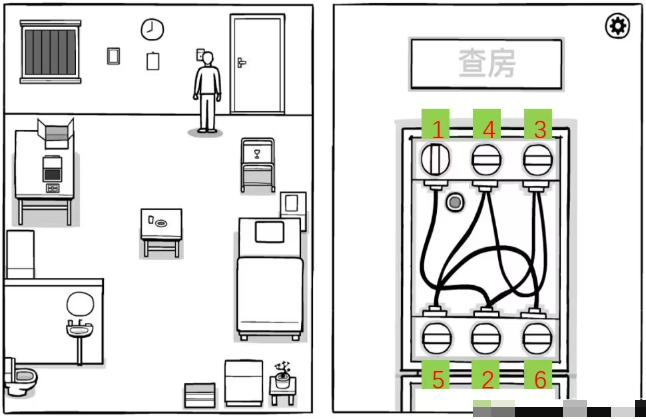 查房

1 4 3

5 2 6